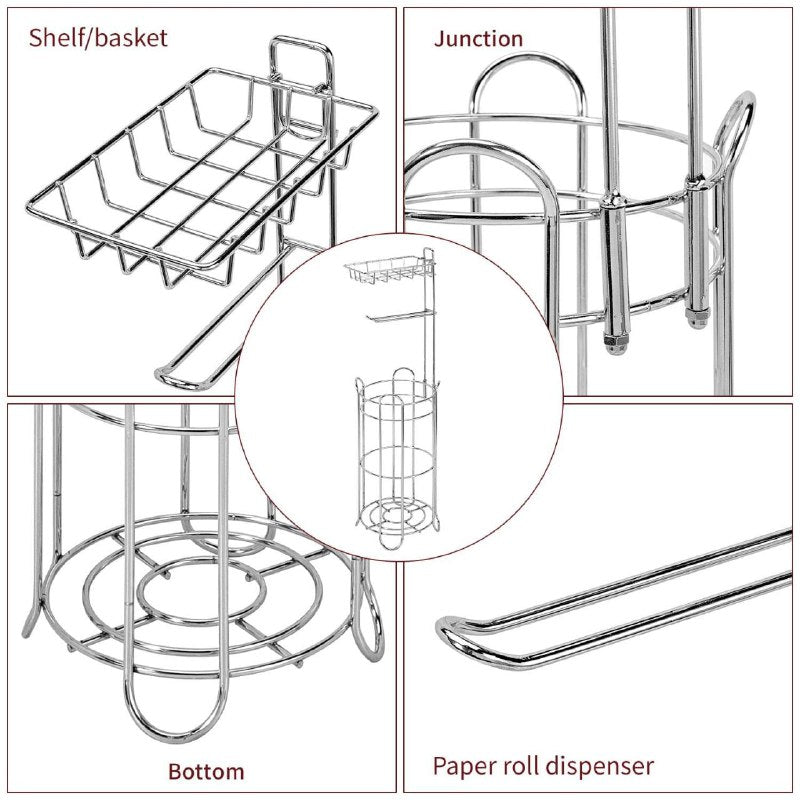 Shelf/basket

Junction

Bottom

Paper roll dispenser