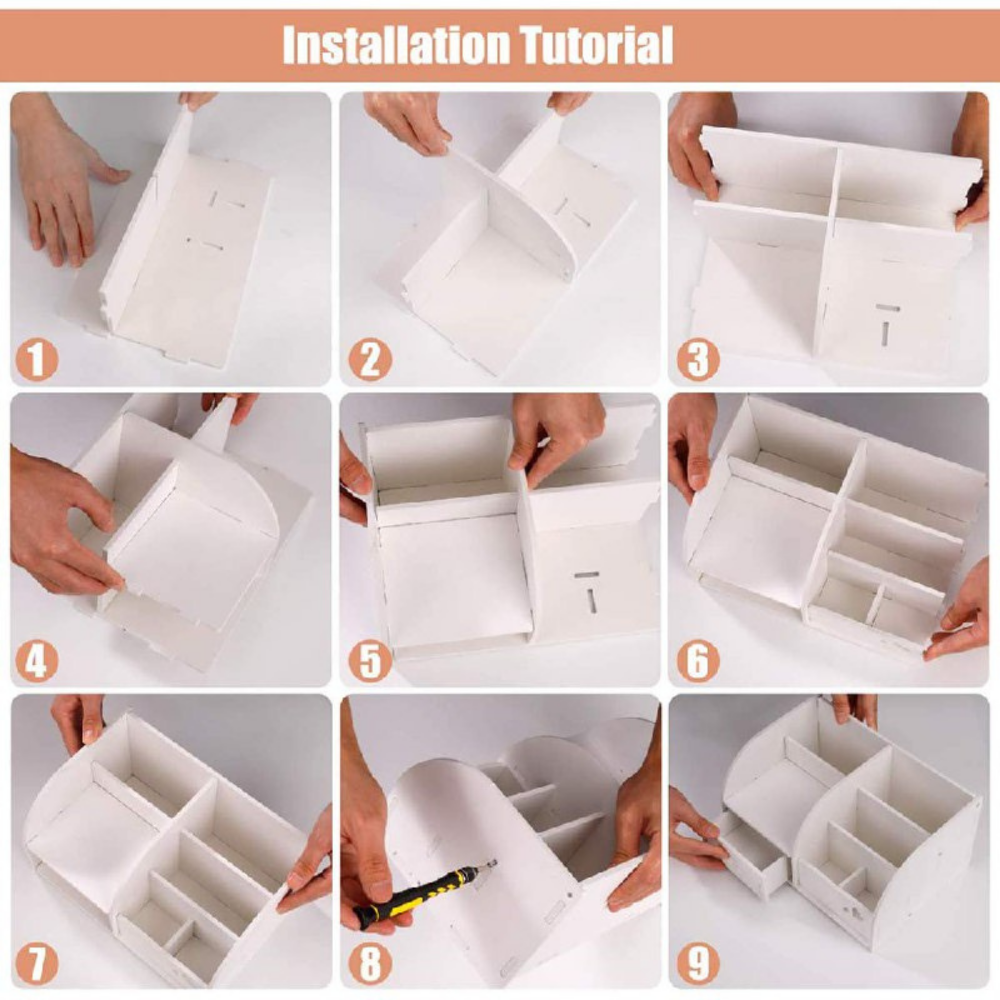 Installation Tutorial

1

2

3

4

5

6

7

8

9